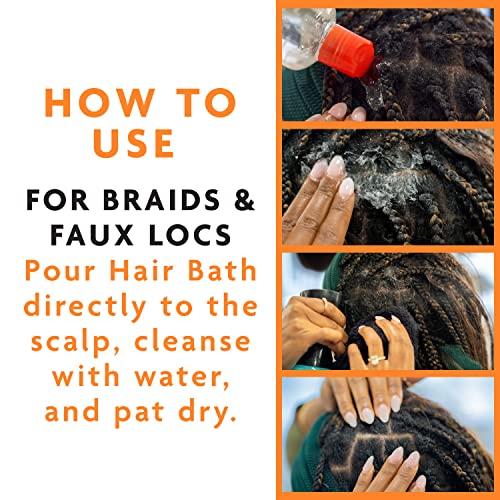 HOW TO USE

FOR BRAIDS & FAUX LOCS

Pour Hair Bath directly to the scalp, cleanse with water, and pat dry.