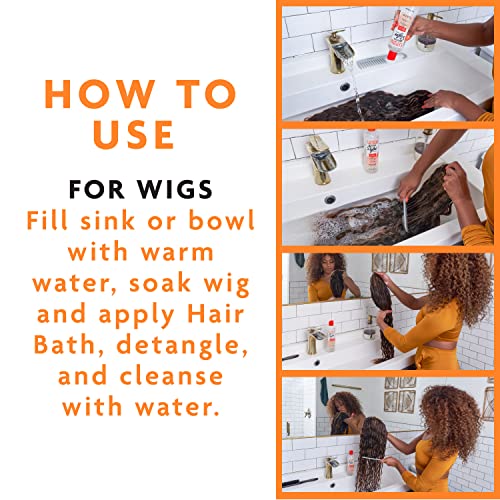 HOW TO USE

FOR WIGS

Fill sink or bowl with warm water, soak wig and apply Hair Bath, detangle, and cleanse with water.